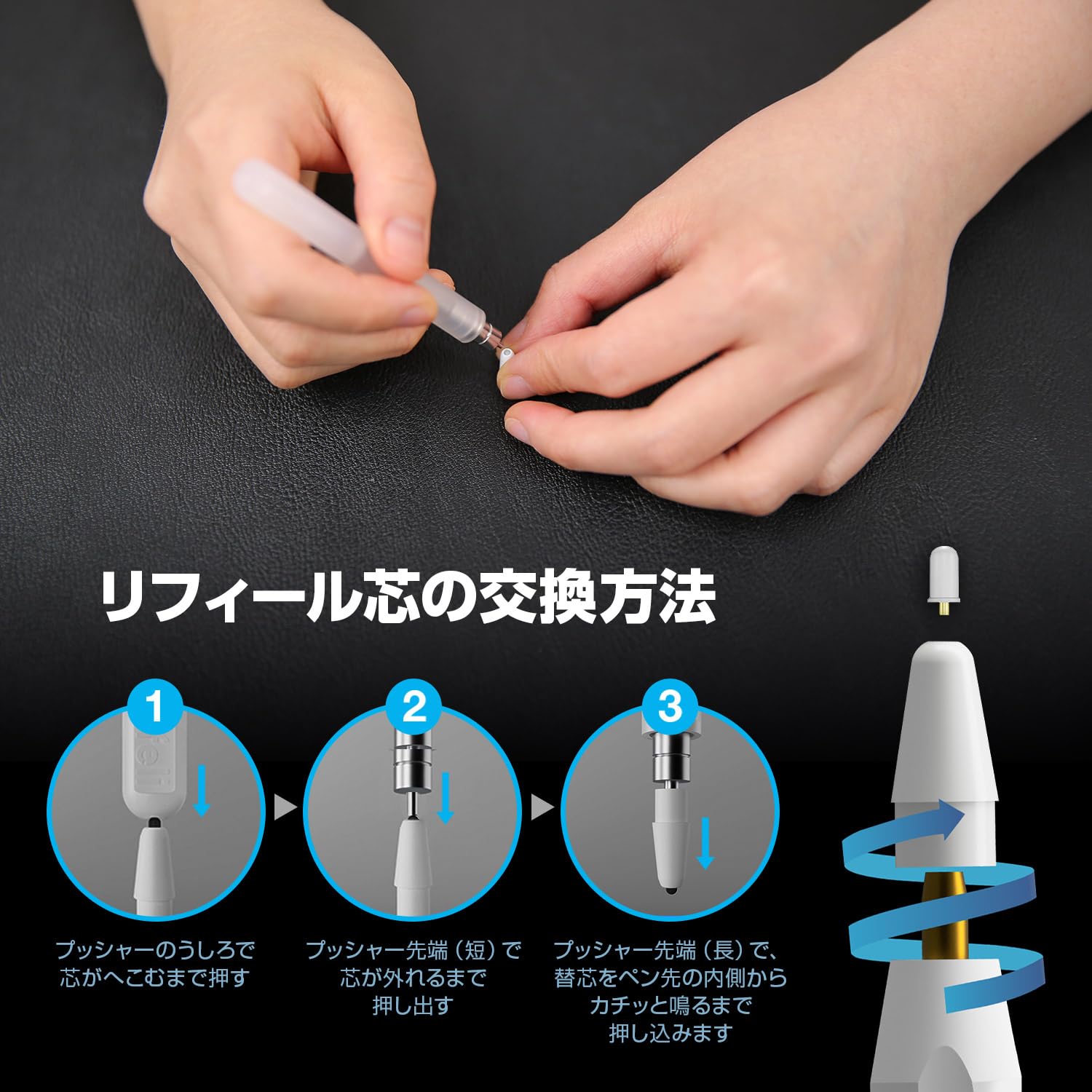 リフィール芯の交換方法

1
プッシャーのうしろで芯がへこむまで押す

2
プッシャー先端（短）で芯が外れるまで押し出す

3
プッシャー先端（長）で、替芯をペン先の内側からカチッと鳴るまで押し込みます